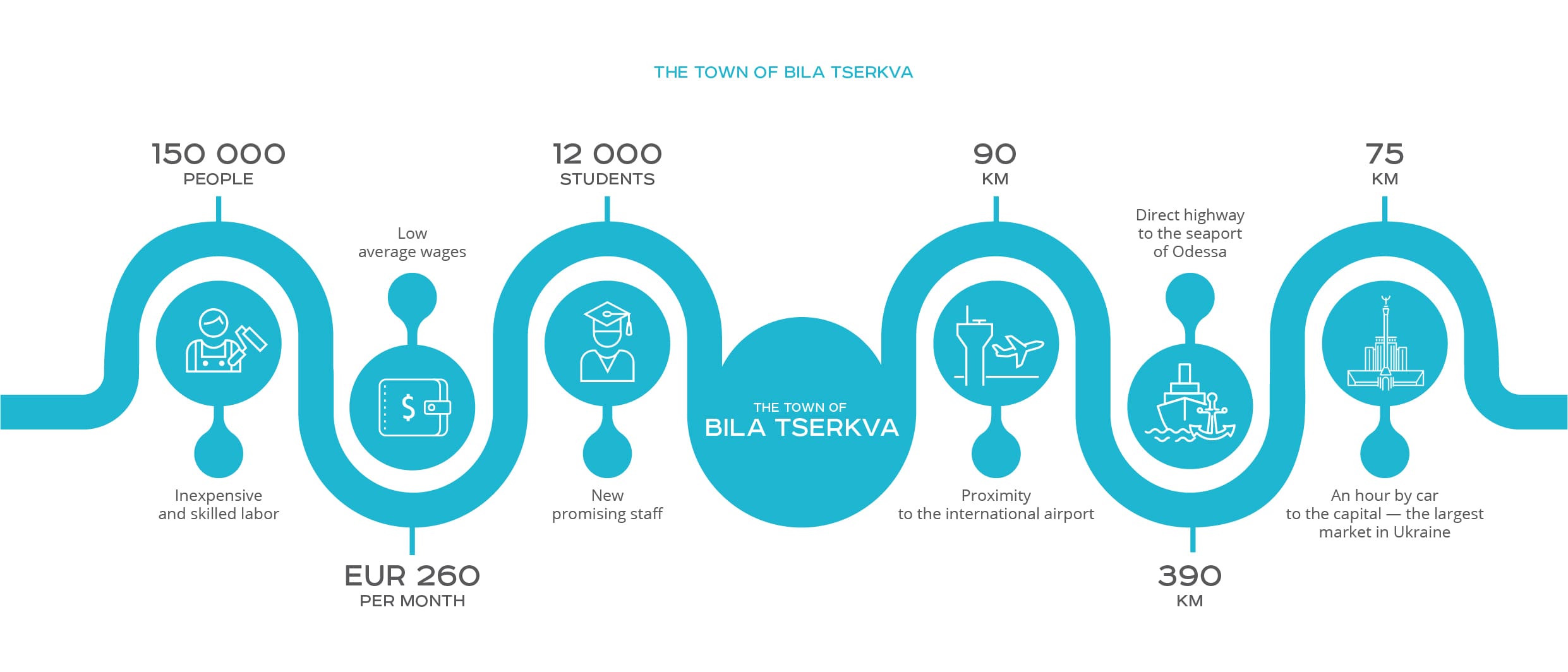 THE TOWN OF BILA TSERKVA

150 000
PEOPLE

Inexpensive and skilled labor

Low average wages

EUR 260
PER MONTH

12 000
STUDENTS

New promising staff

THE TOWN OF
BILA TSERKVA

90
KM

Proximity to the international airport

Direct highway to the seaport of Odessa

390
KM

75
KM

An hour by car to the capital — the largest market in Ukraine